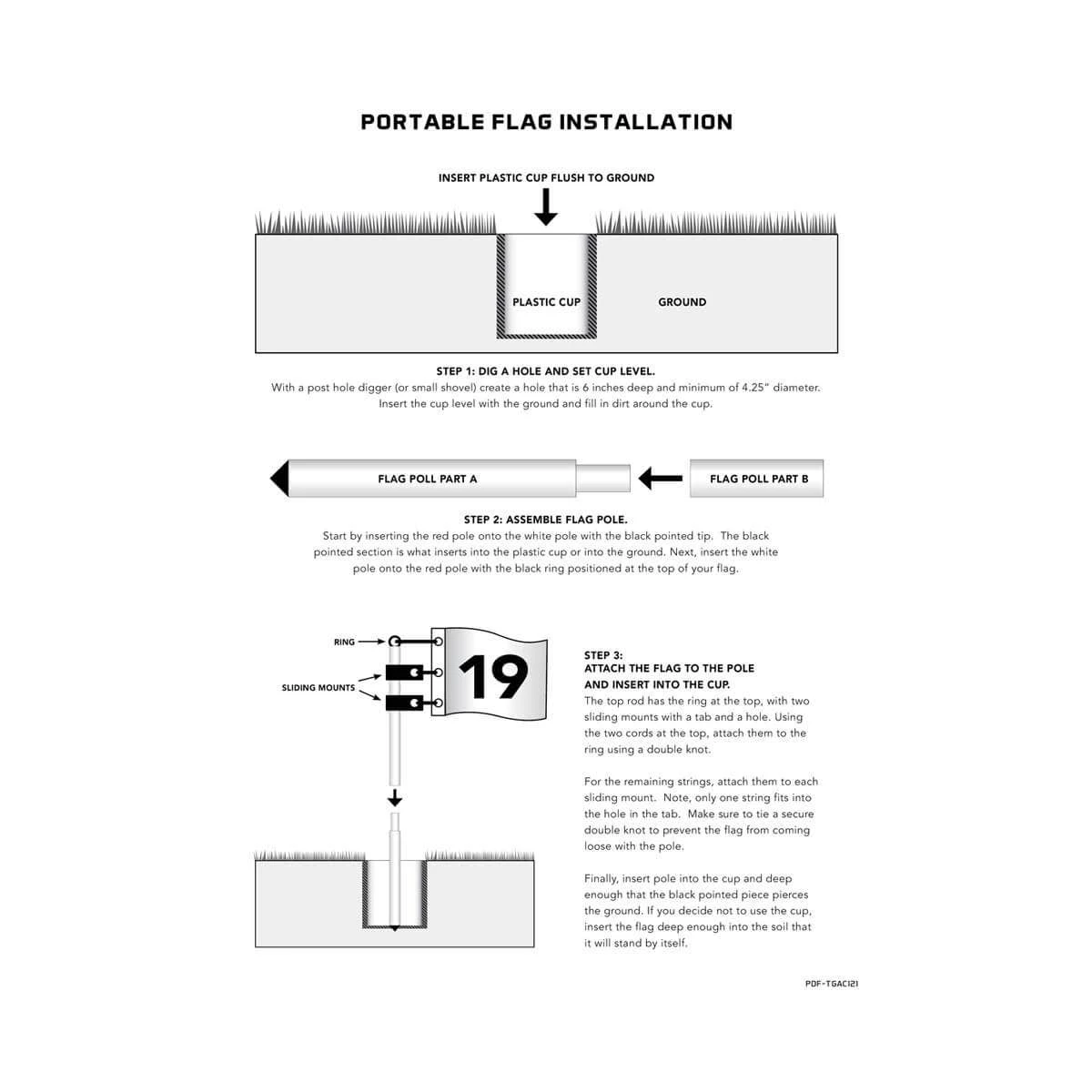 PORTABLE FLAG INSTALLATION

INSERT PLASTIC CUP FLUSH TO GROUND

PLASTIC CUP

GROUND

STEP 1: DIG A HOLE AND SET CUP LEVEL.
With a post hole digger (or small shovel) create a hole that is 6 inches deep and minimum of 4.25" diameter. Insert the cup level with the ground and fill in dirt around the cup.

FLAG POLL PART A

FLAG POLL PART B

STEP 2: ASSEMBLE FLAG POLE.
Start by inserting the red pole onto the white pole with the black pointed tip. The black pointed section is what inserts into the plastic cup or into the ground. Next, insert the white pole onto the red pole with the black ring positioned at the top of your flag.

RING

SLIDING MOUNTS

19

STEP 3:
ATTACH THE FLAG TO THE POLE AND INSERT INTO THE CUP.
The top rod has the ring at the top, with two sliding mounts with a tab and a hole. Using the two cords at the top, attach them to the ring using a double knot.

For the remaining strings, attach them to each sliding mount. Note, only one string fits into the hole in the tab. Make sure to tie a secure double knot to prevent the flag from coming loose with the pole.

Finally, insert pole into the cup and deep enough that the black pointed piece pierces the ground. If you decide not to use the cup, insert the flag deep enough into the soil that it will stand by itself.

PDF-TGAC121